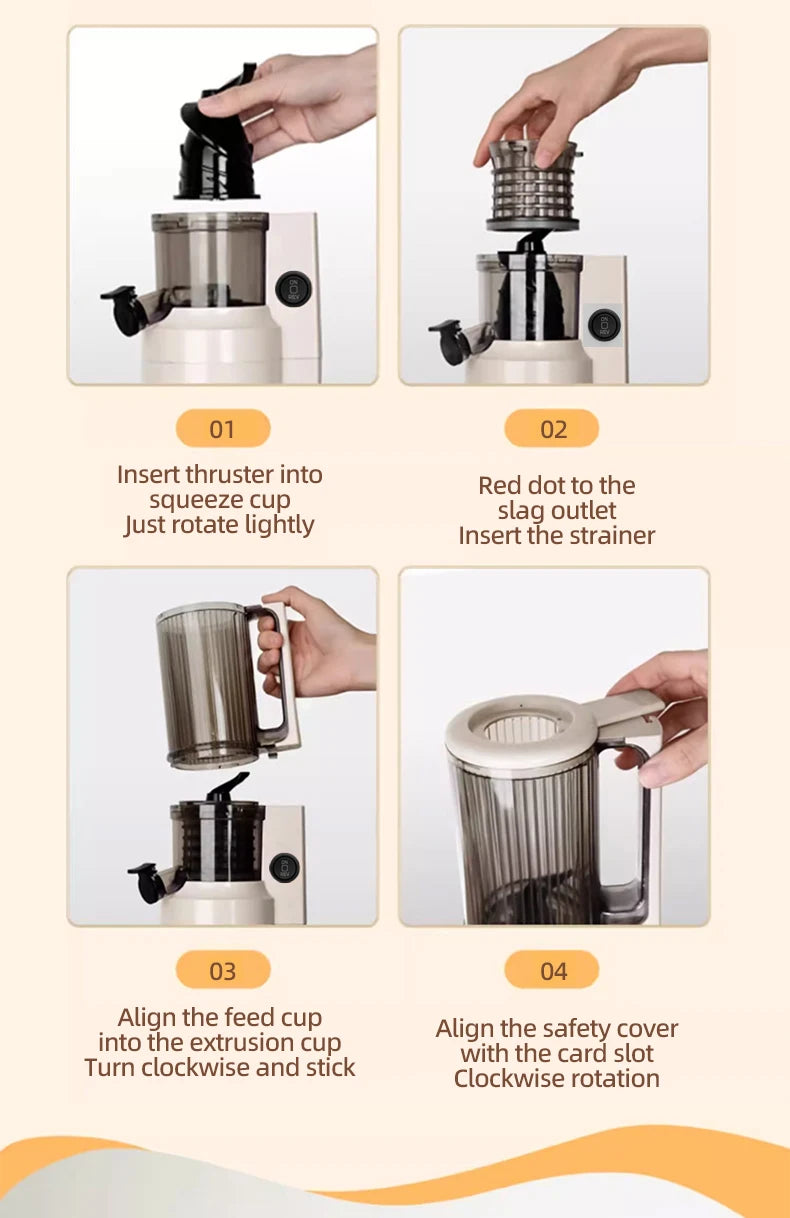 01

Insert thruster into squeeze cup
Just rotate lightly

02

Red dot to the slag outlet
Insert the strainer

03

Align the feed cup into the extrusion cup
Turn clockwise and stick

04

Align the safety cover with the card slot
Clockwise rotation