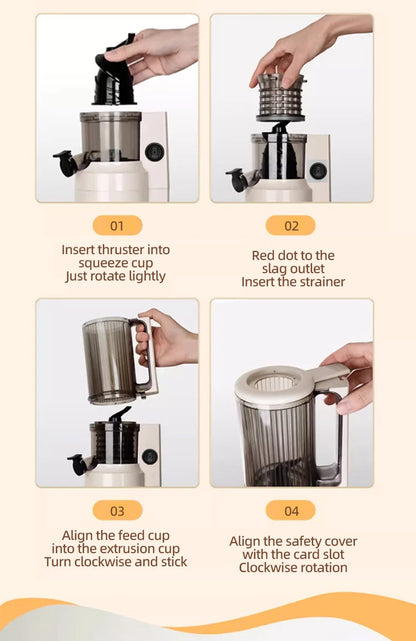 01

Insert thruster into squeeze cup
Just rotate lightly

02

Red dot to the slag outlet
Insert the strainer

03

Align the feed cup into the extrusion cup
Turn clockwise and stick

04

Align the safety cover with the card slot
Clockwise rotation